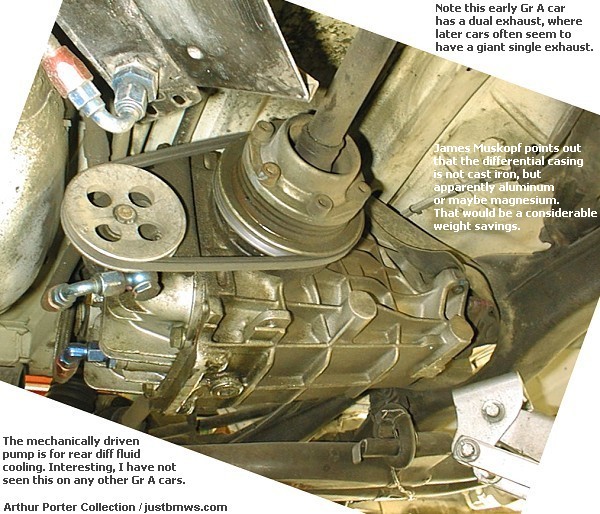 Note this early Gr A car has a dual exhaust, where later cars often seem to have a giant single exhaust.

James Muskopf points out that the differential casing is not cast iron, but apparently aluminum or maybe magnesium. That would be a considerable weight savings.

The mechanically driven pump is for rear diff fluid cooling. Interesting, I have not seen this on any other Gr A cars.

Arthur Porter Collection / justbmws.com